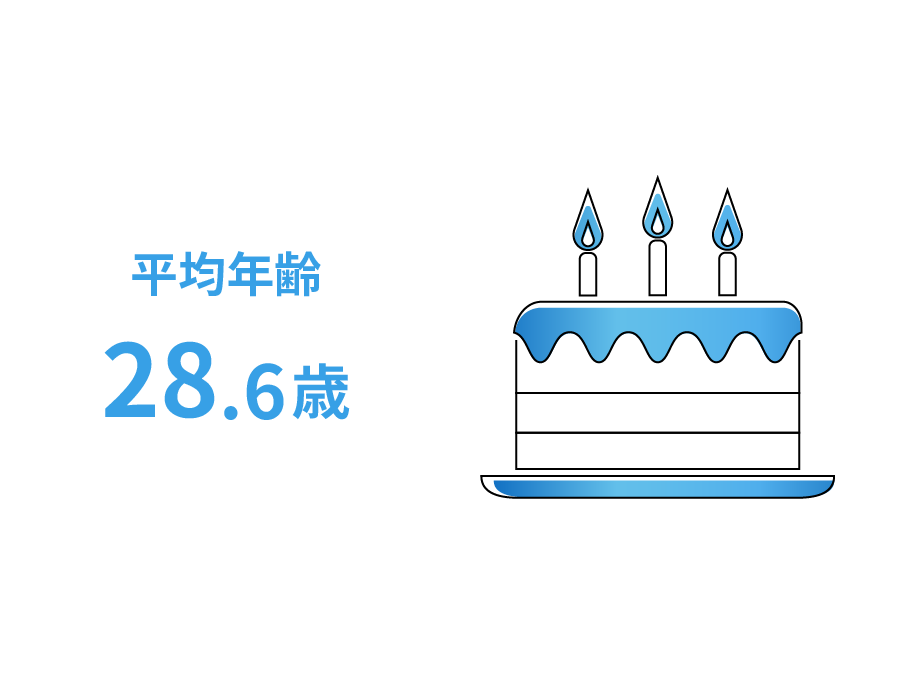 平均年齢

28.6歳