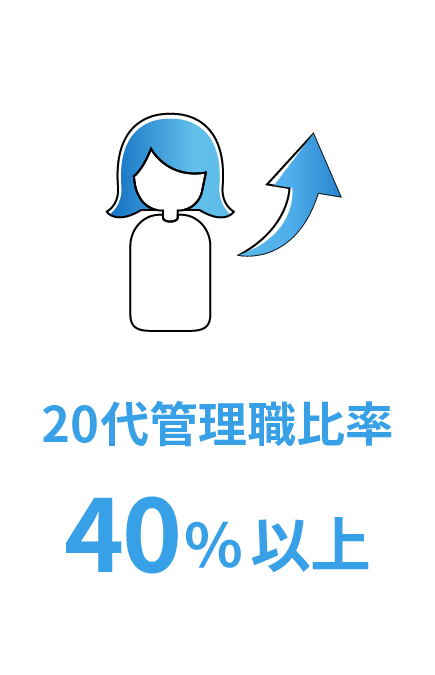 20代管理職比率

40% 以上