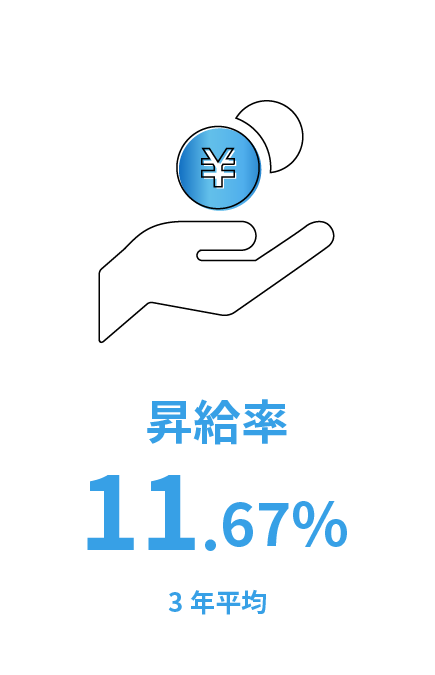 ¥

昇給率

11.67%

3 年平均