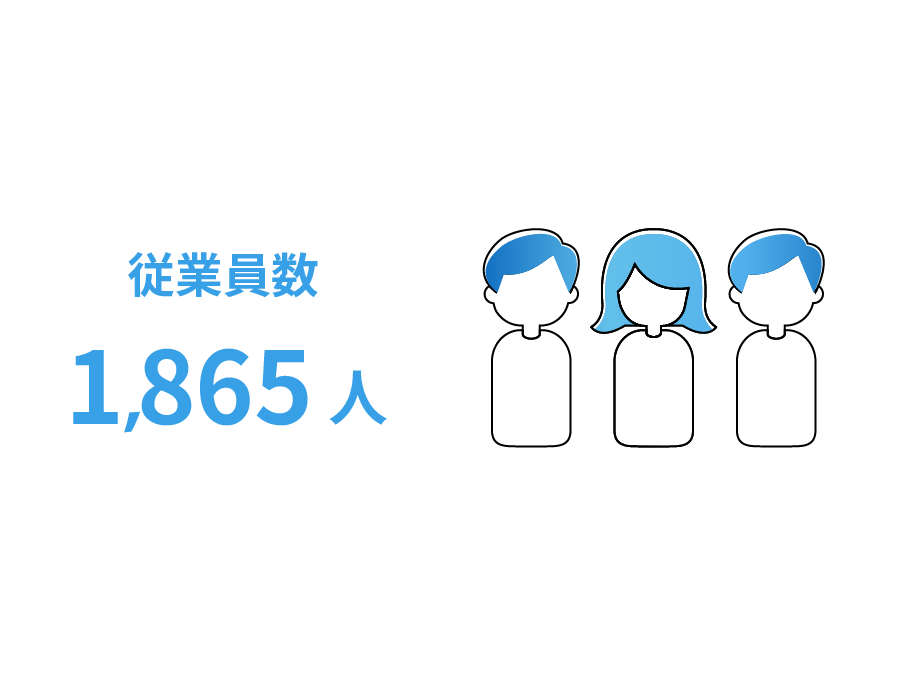 従業員数

1,865 人